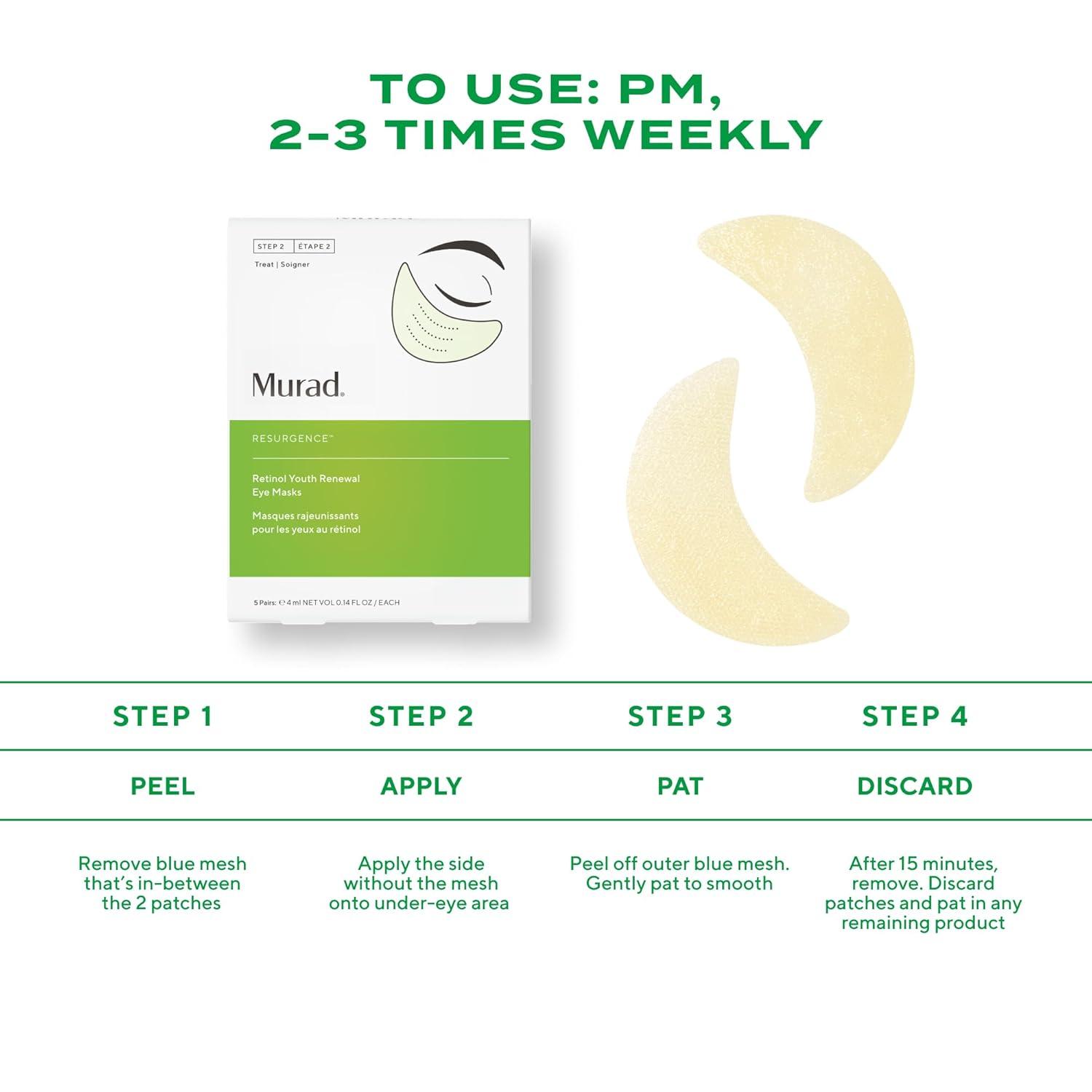 TO USE: PM,
2-3 TIMES WEEKLY

STEP 2 | ÉTAPE 2

Treat | Soigner

Murad.

RESURGENCE™

Retinol Youth Renewal Eye Masks

Masques rajeunissants pour les yeux au rétinol

5 Pairs: ℮ 4 ml NET VOL 0.14 FL OZ / EACH

| STEP 1 | STEP 2 | STEP 3 | STEP 4 |
|---|---|---|---|
| PEEL | APPLY | PAT | DISCARD |
| Remove blue mesh that's in-between the 2 patches | Apply the side without the mesh onto under-eye area | Peel off outer blue mesh. Gently pat to smooth | After 15 minutes, remove. Discard patches and pat in any remaining product |