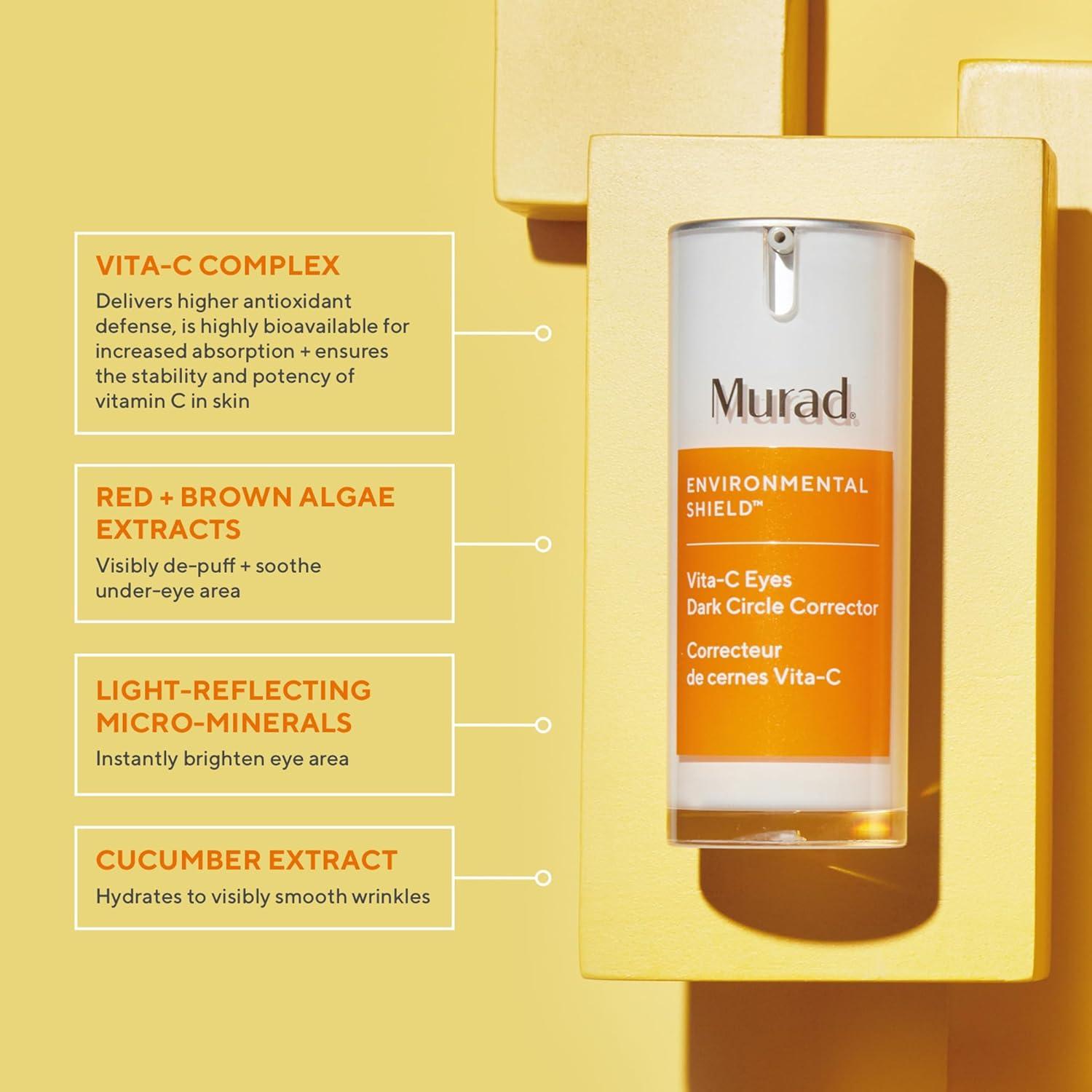 VITA-C COMPLEX
Delivers higher antioxidant defense, is highly bioavailable for increased absorption + ensures the stability and potency of vitamin C in skin

RED + BROWN ALGAE EXTRACTS
Visibly de-puff + soothe under-eye area

LIGHT-REFLECTING MICRO-MINERALS
Instantly brighten eye area

CUCUMBER EXTRACT
Hydrates to visibly smooth wrinkles

Murad®

ENVIRONMENTAL SHIELD™

Vita-C Eyes
Dark Circle Corrector

Correcteur
de cernes Vita-C